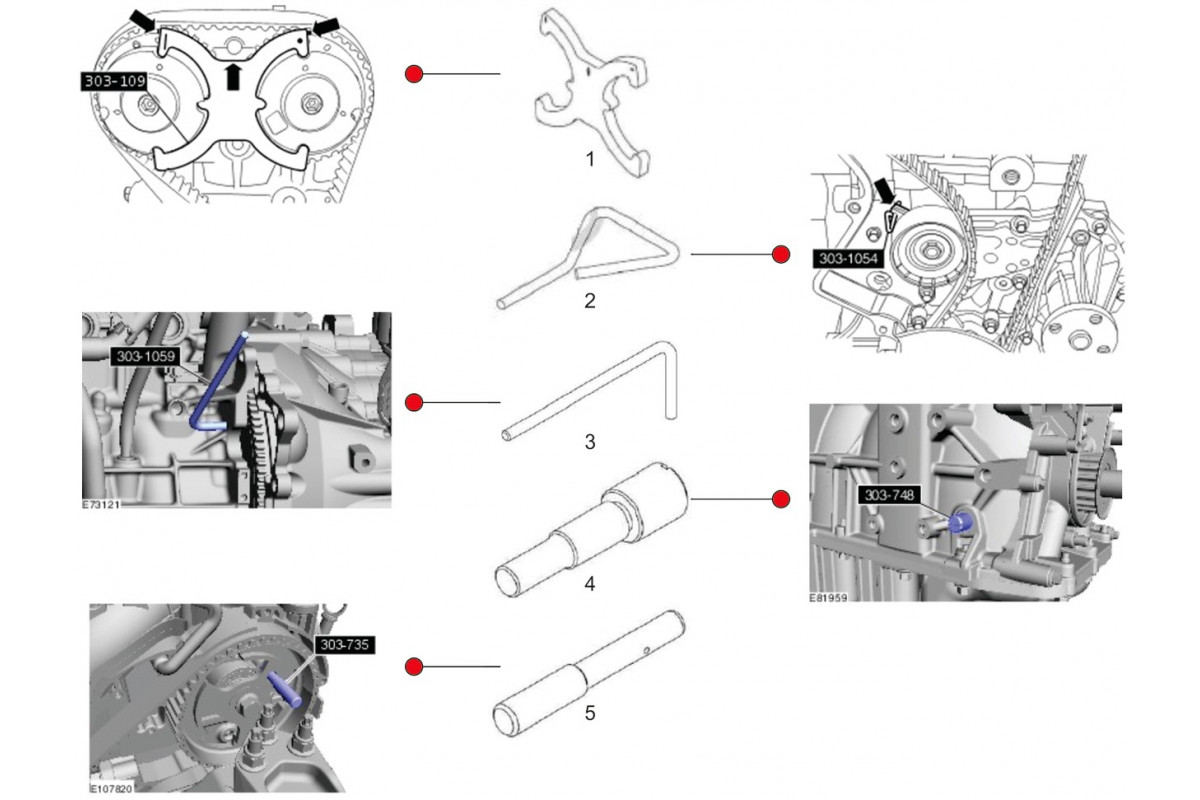 303-109

1

2

303-1054

303-1059

E73121

3

4

303-748

E81959

303-735

5

E107820